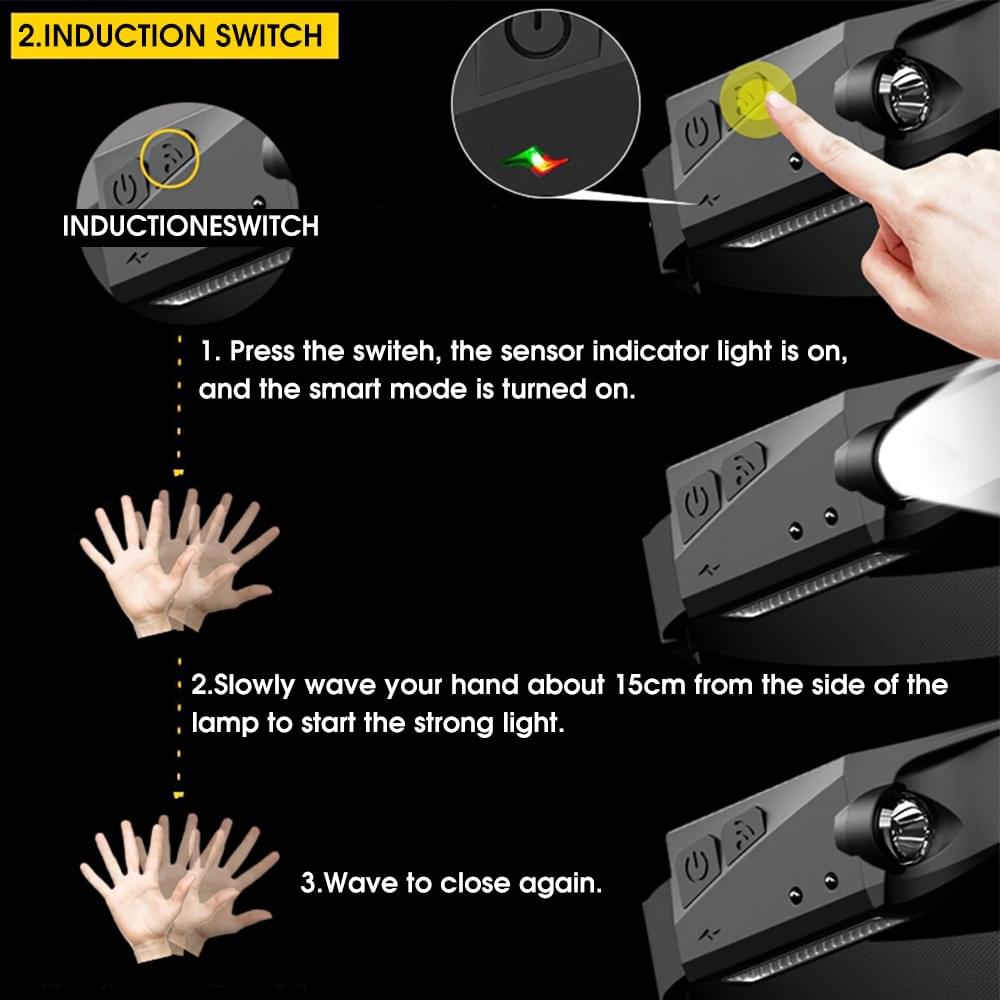 2.INDUCTION SWITCH

INDUCTIONESWITCH

1. Press the switeh, the sensor indicator light is on, and the smart mode is turned on.

2.Slowly wave your hand about 15cm from the side of the lamp to start the strong light.

3.Wave to close again.